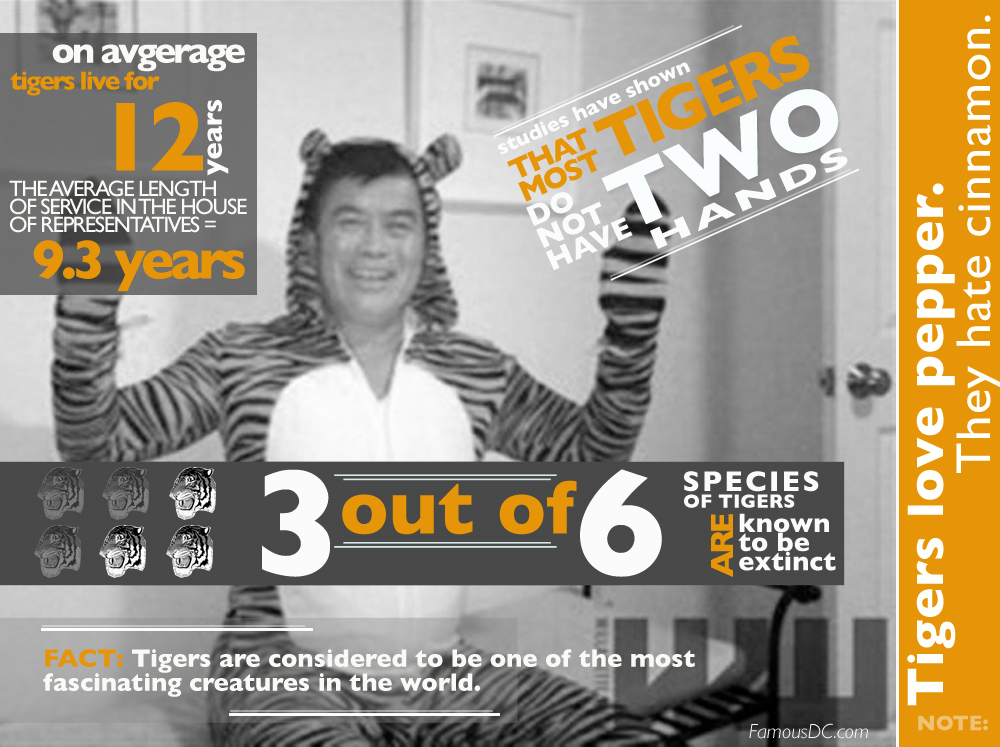 on avgerage
tigers live for
12 years

THE AVERAGE LENGTH OF SERVICE IN THE HOUSE OF REPRESENTATIVES =
9.3 years

studies have shown THAT MOST TIGERS DO NOT HAVE TWO HANDS

3 out of 6 SPECIES OF TIGERS ARE known to be extinct

FACT: Tigers are considered to be one of the most fascinating creatures in the world.

FamousDC.com

NOTE: Tigers love pepper. They hate cinnamon.